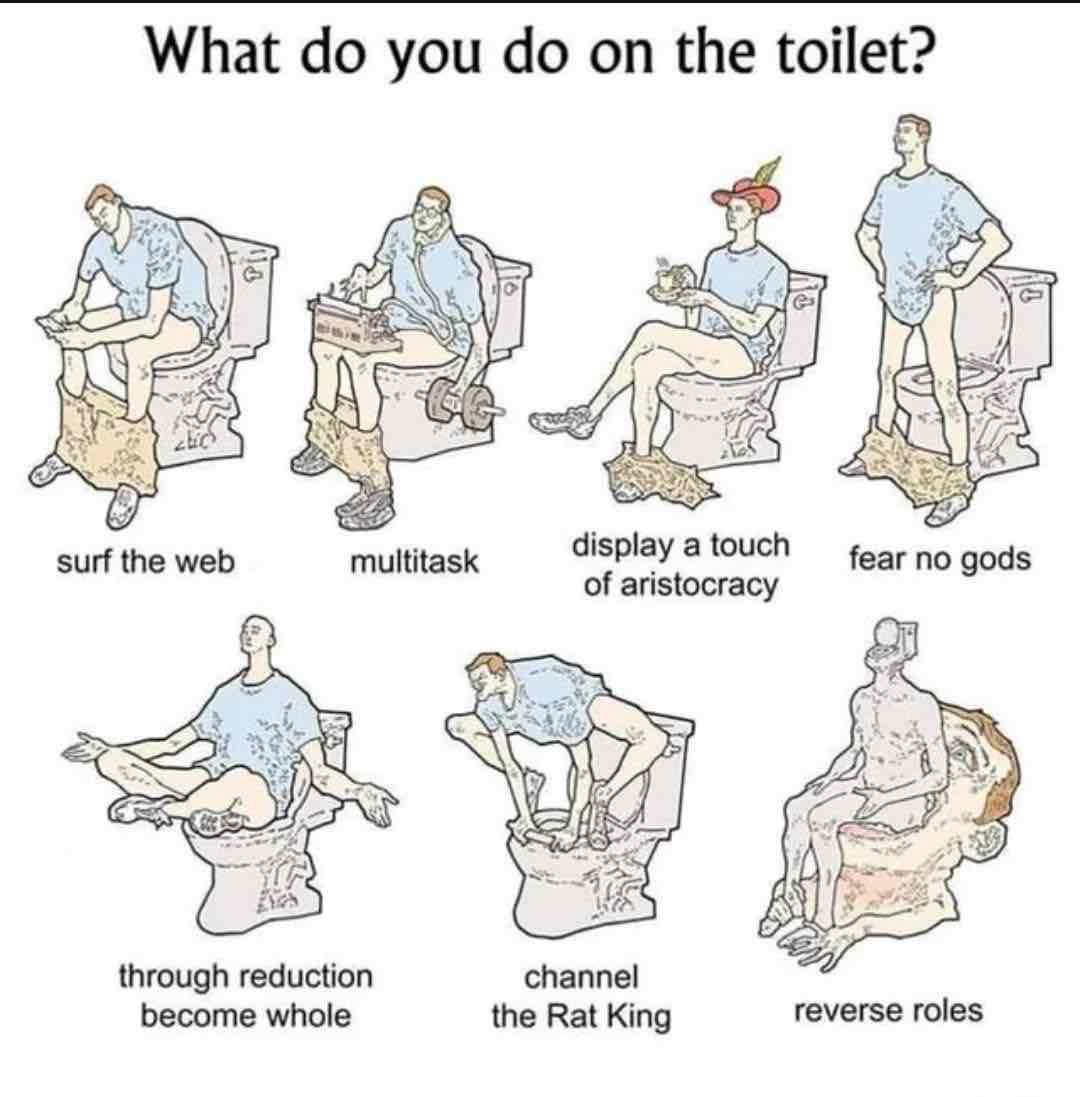 What do you do on the toilet?

surf the web

multitask

display a touch of aristocracy

fear no gods

through reduction become whole

channel the Rat King

reverse roles