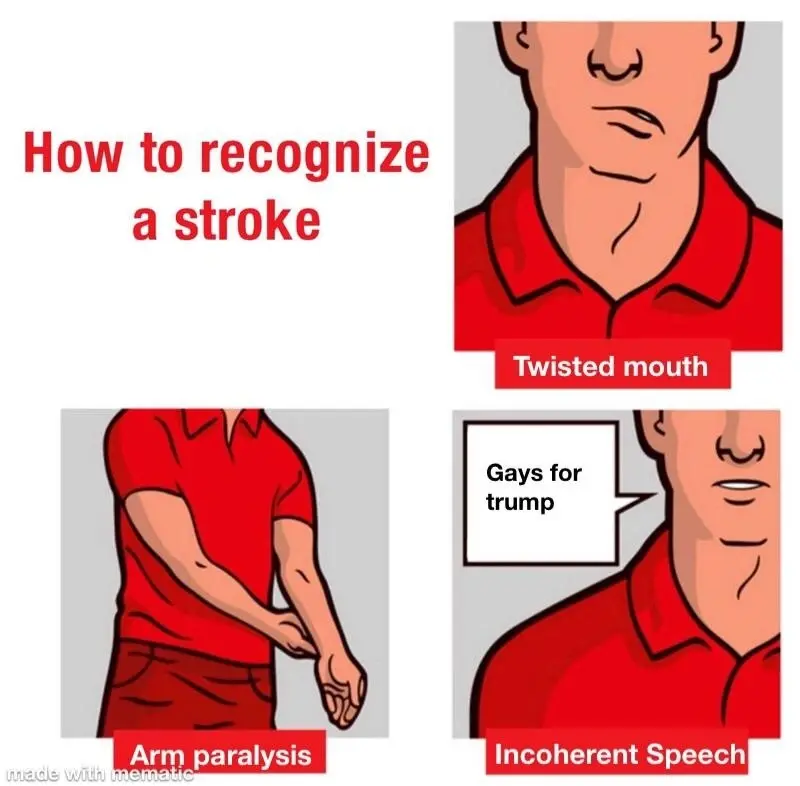 How to recognize a stroke

Twisted mouth

Arm paralysis

Gays for trump

Incoherent Speech

made with mematic